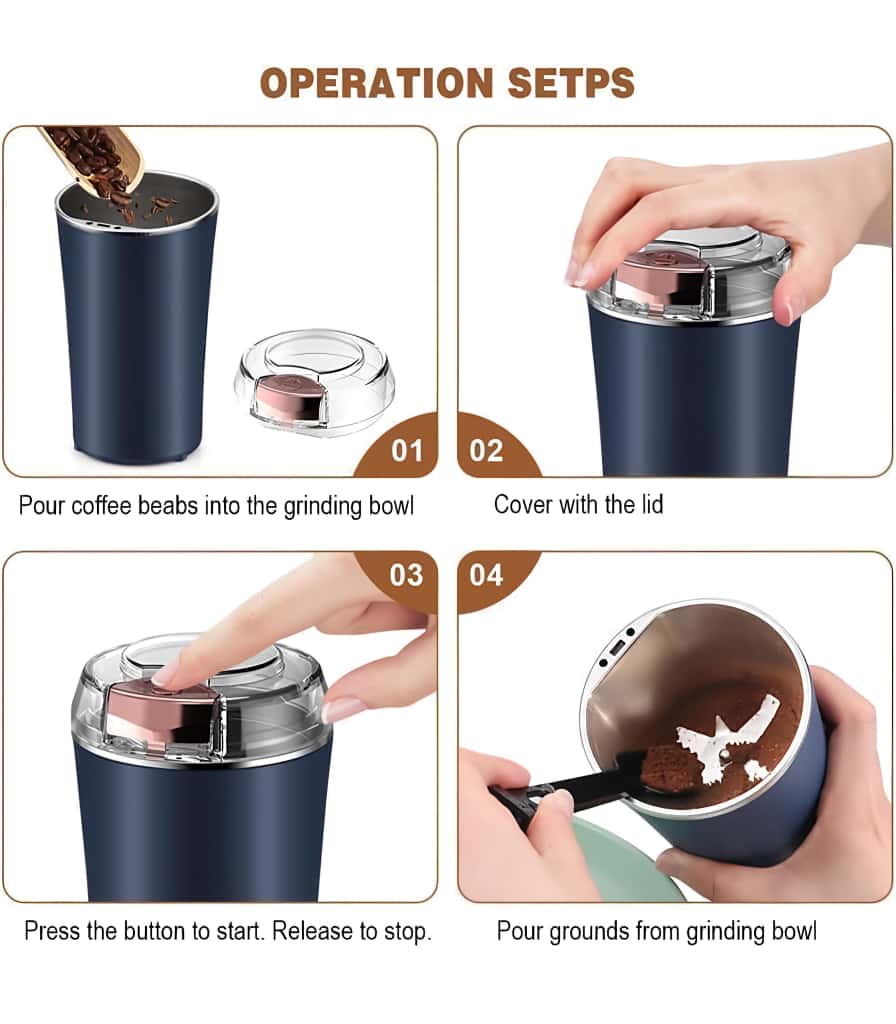 OPERATION SETPS

01

Pour coffee beabs into the grinding bowl

02

Cover with the lid

03

Press the button to start. Release to stop.

04

Pour grounds from grinding bowl