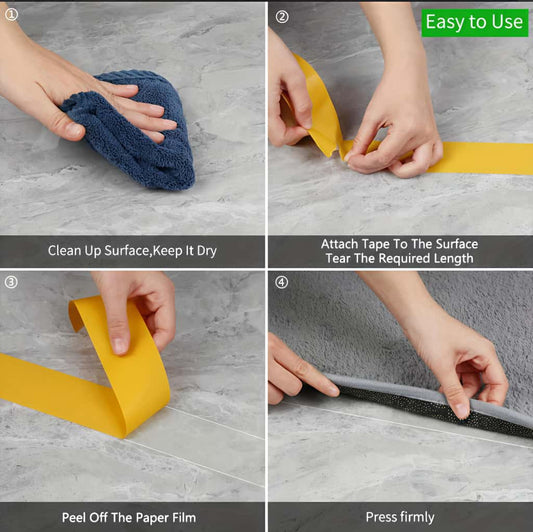 ①

Clean Up Surface,Keep It Dry

②

Easy to Use

Attach Tape To The Surface
Tear The Required Length

③

Peel Off The Paper Film

④

Press firmly