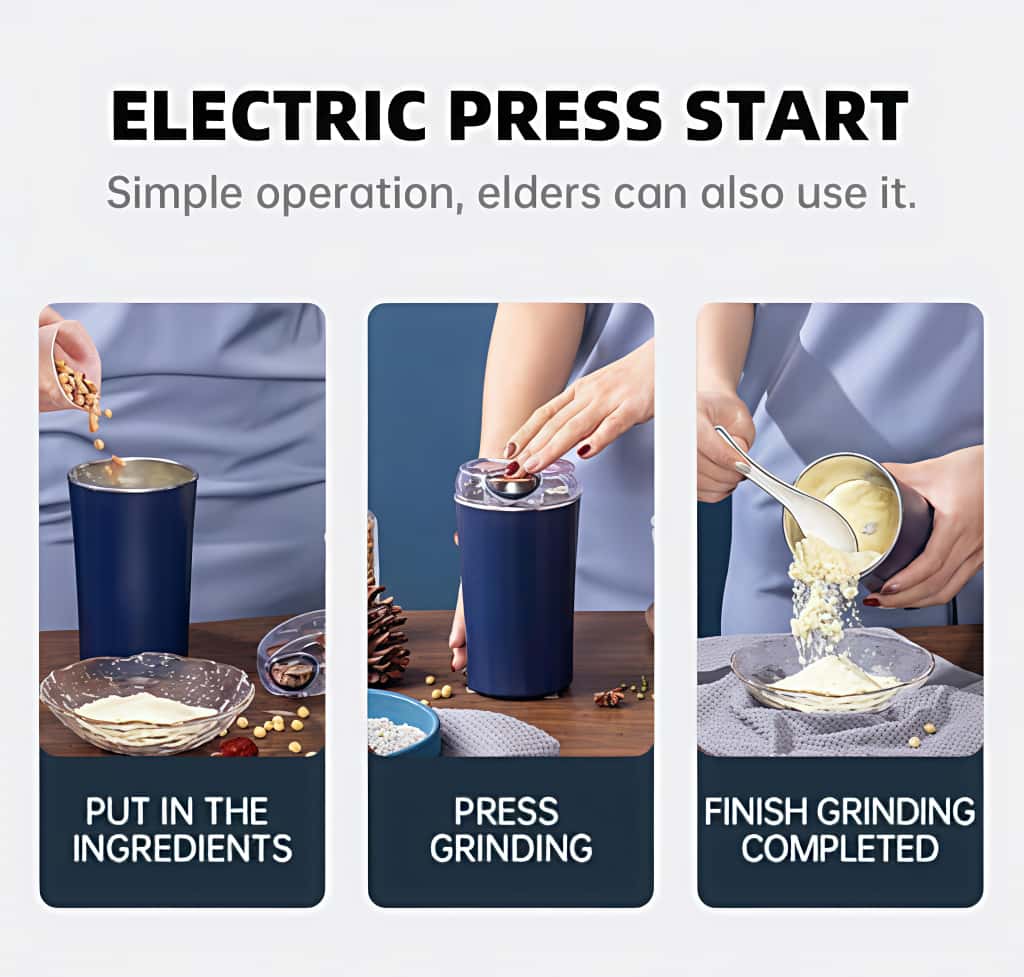 ELECTRIC PRESS START
Simple operation, elders can also use it.

PUT IN THE INGREDIENTS

PRESS GRINDING

FINISH GRINDING COMPLETED