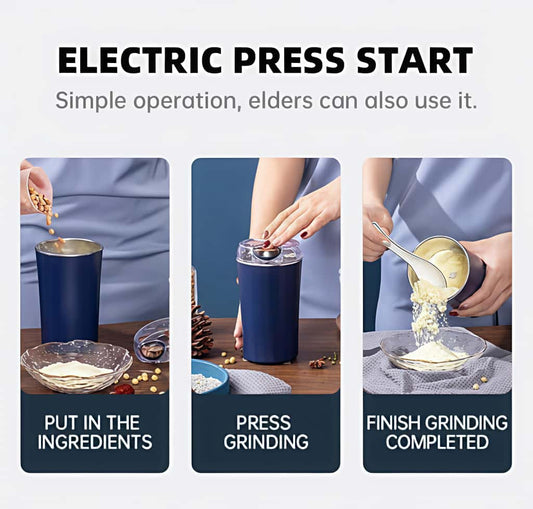 ELECTRIC PRESS START
Simple operation, elders can also use it.

PUT IN THE INGREDIENTS

PRESS GRINDING

FINISH GRINDING COMPLETED